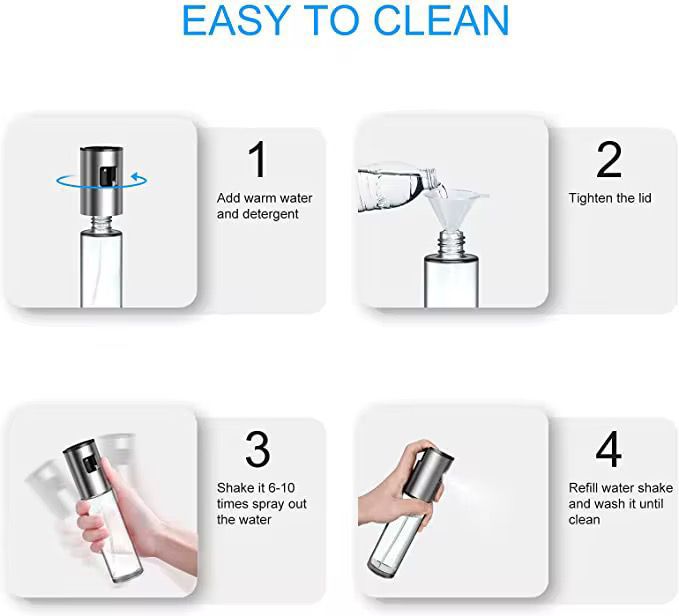 EASY TO CLEAN

1
Add warm water and detergent

2
Tighten the lid

3
Shake it 6-10 times spray out the water

4
Refill water shake and wash it until clean